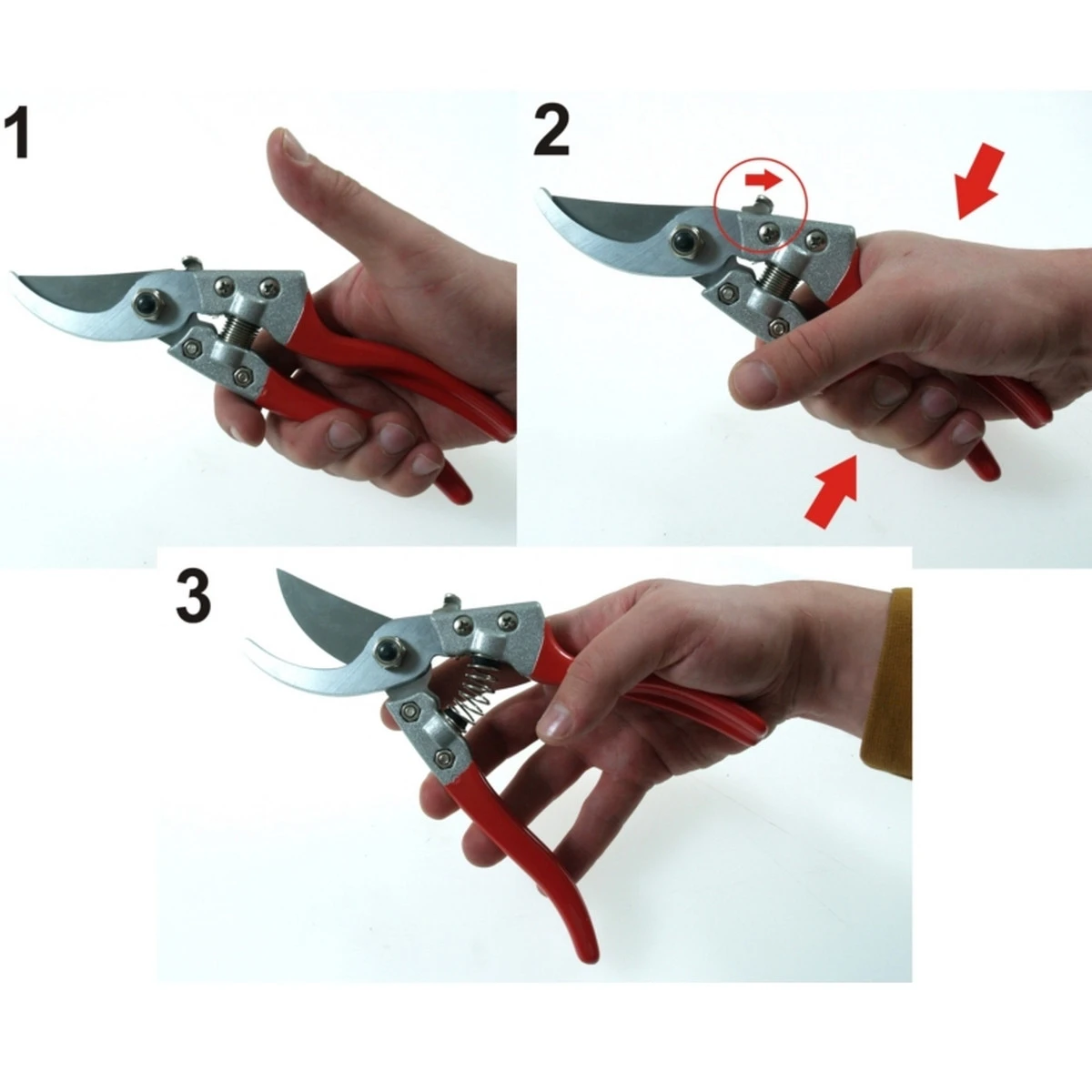 1

2

3